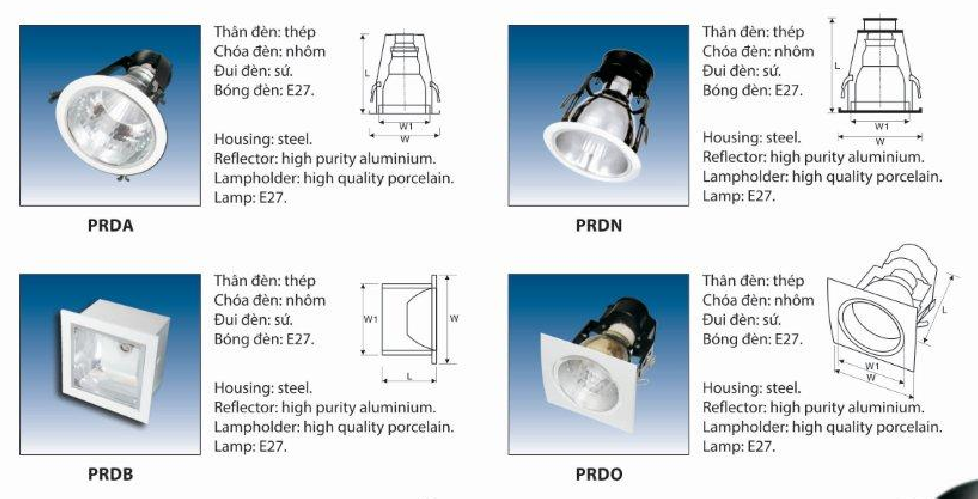 Thân đèn: thép
Chóa đèn: nhôm
Đui đèn: sứ.
Bóng đèn: E27.

L
W1
W

Housing: steel.
Reflector: high purity aluminium.
Lampholder: high quality porcelain.
Lamp: E27.

PRDA

Thân đèn: thép
Chóa đèn: nhôm
Đui đèn: sứ.
Bóng đèn: E27.

L
W1
W

Housing: steel.
Reflector: high purity aluminium.
Lampholder: high quality porcelain.
Lamp: E27.

PRDN

Thân đèn: thép
Chóa đèn: nhôm
Đui đèn: sứ.
Bóng đèn: E27.

W1
W
L

Housing: steel.
Reflector: high purity aluminium.
Lampholder: high quality porcelain.
Lamp: E27.

PRDB

Thân đèn: thép
Chóa đèn: nhôm
Đui đèn: sứ.
Bóng đèn: E27.

L
W1
W

Housing: steel.
Reflector: high purity aluminium.
Lampholder: high quality porcelain.
Lamp: E27.

PRDO